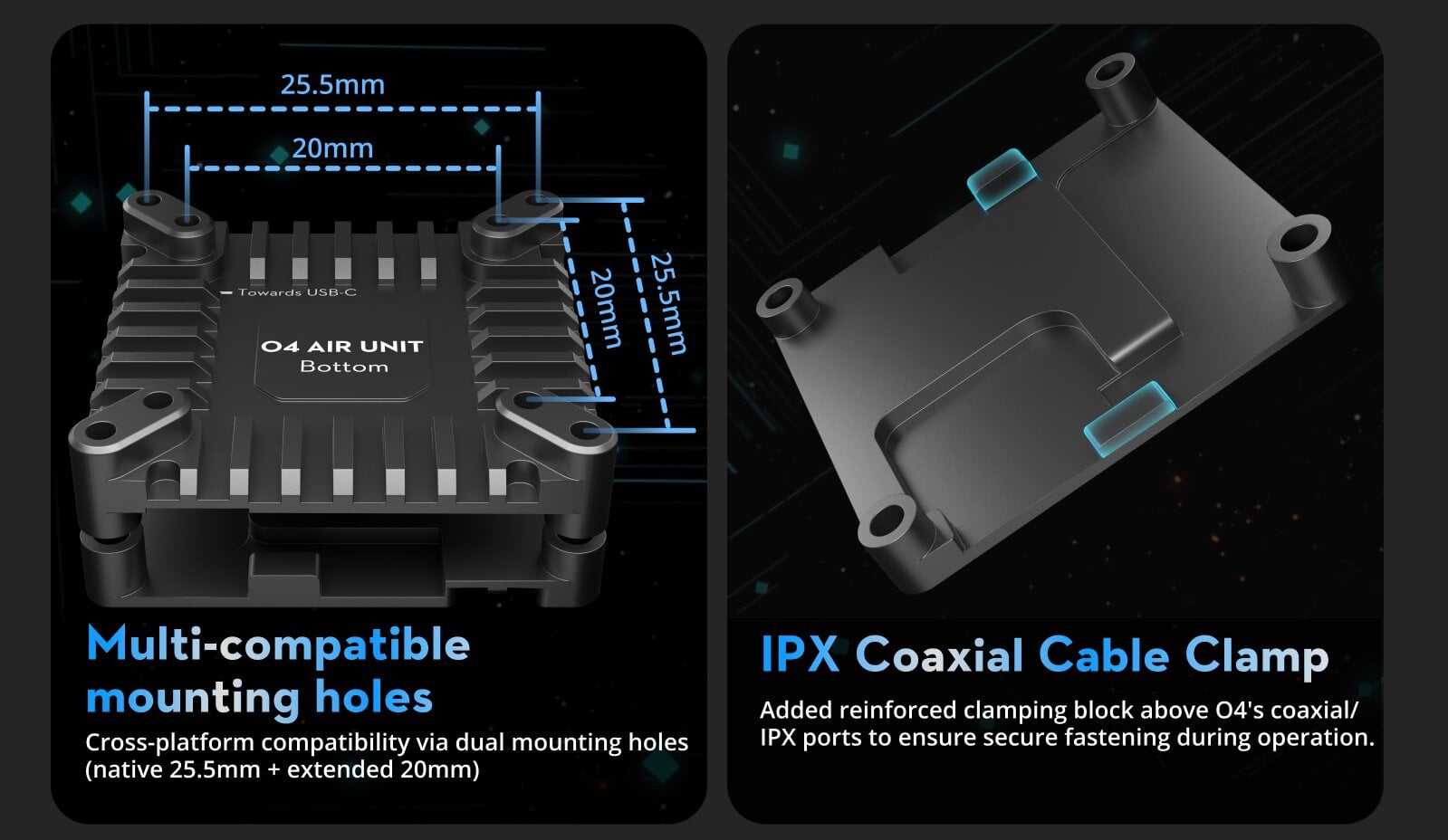 25.5mm

20mm

20mm

25.5mm

Towards USB-C

O4 AIR UNIT
Bottom

Multi-compatible mounting holes

Cross-platform compatibility via dual mounting holes (native 25.5mm + extended 20mm)

IPX Coaxial Cable Clamp

Added reinforced clamping block above O4's coaxial/ IPX ports to ensure secure fastening during operation.