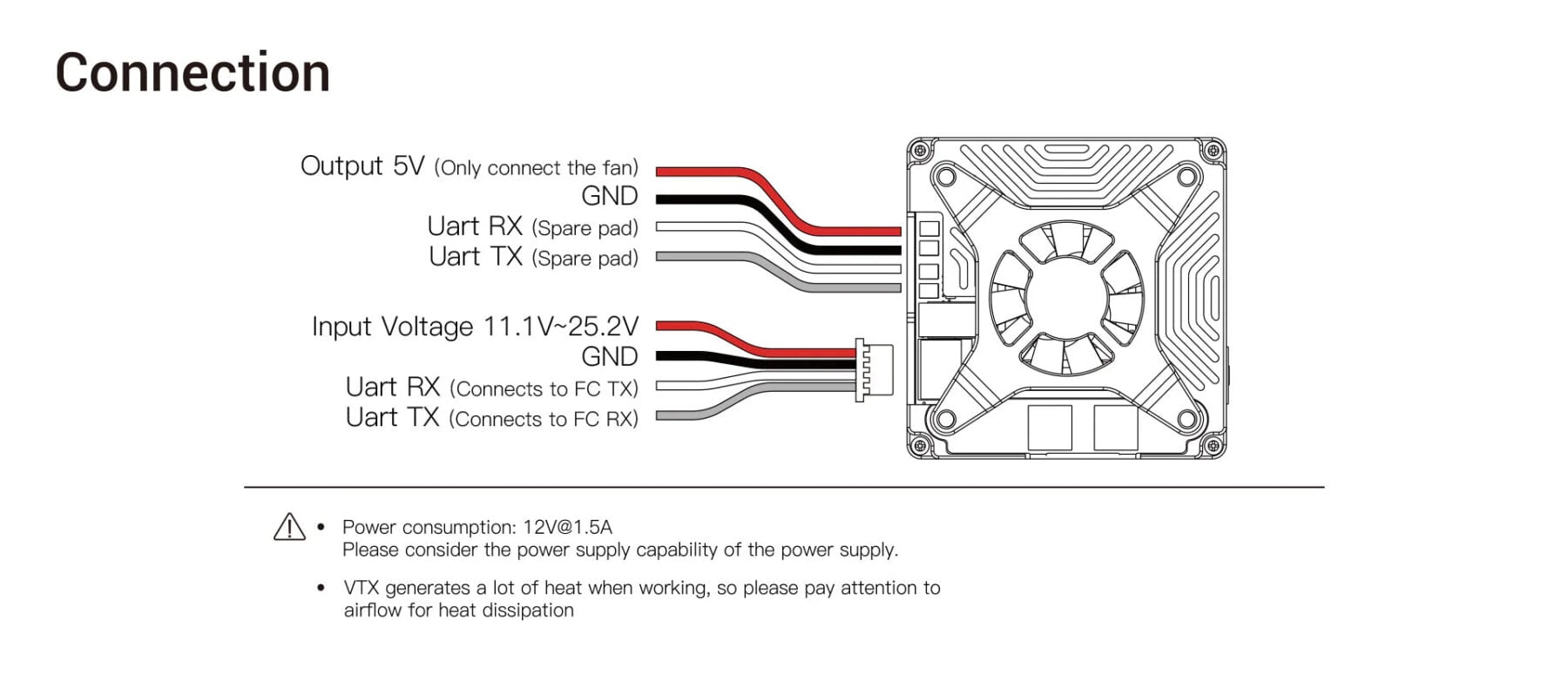 Connection

Output 5V (Only connect the fan)
GND
Uart RX (Spare pad)
Uart TX (Spare pad)

Input Voltage 11.1V~25.2V
GND
Uart RX (Connects to FC TX)
Uart TX (Connects to FC RX)

• Power consumption: 12V@1.5A
Please consider the power supply capability of the power supply.

• VTX generates a lot of heat when working, so please pay attention to airflow for heat dissipation