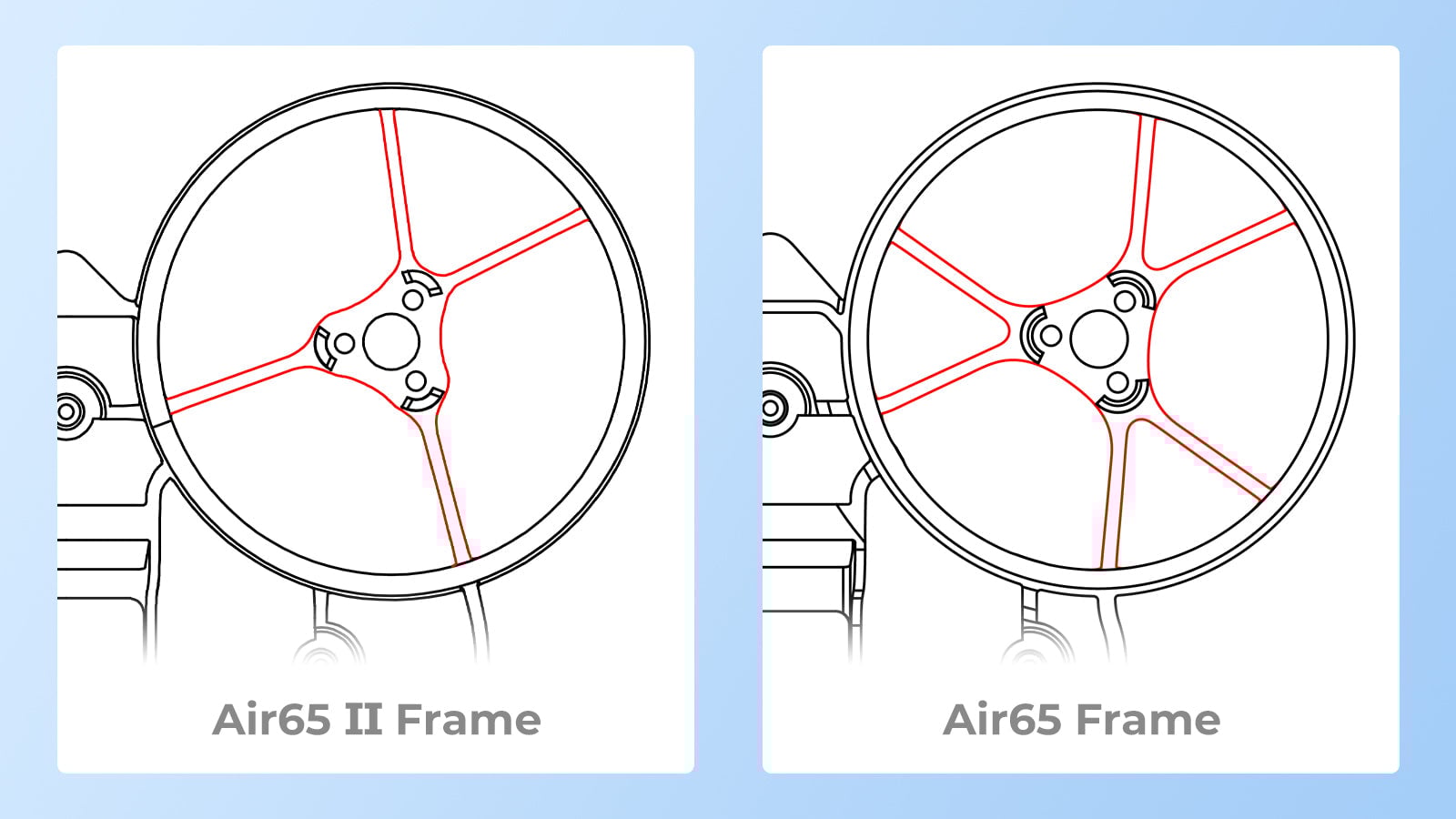 Air65 II Frame

Air65 Frame