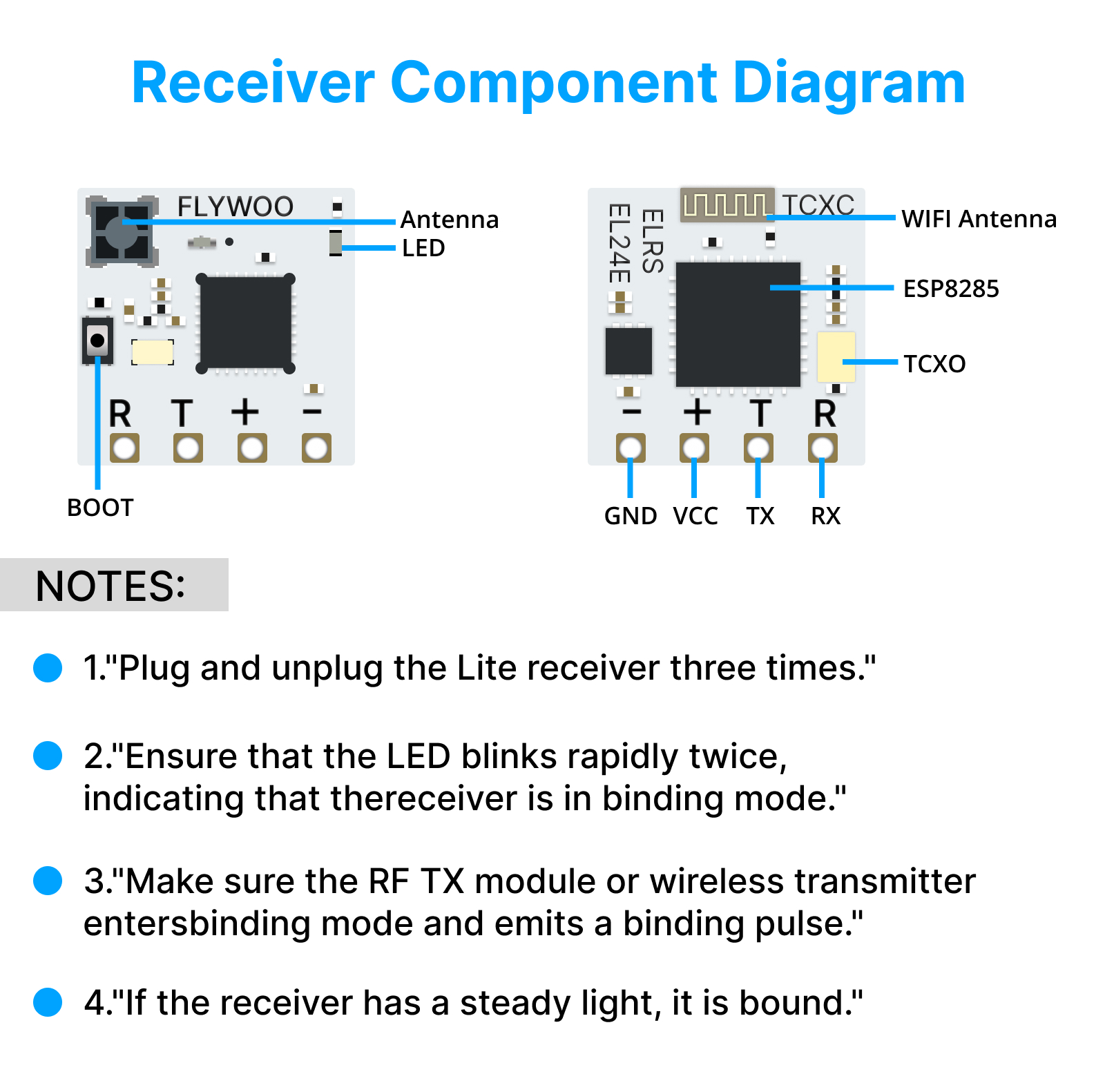 Receiver Component Diagram

FLYWOO

Antenna

LED

R T + -

BOOT

ELRS
EL24E

TCXC

WIFI Antenna

ESP8285

TCXO

- + T R

GND VCC TX RX

NOTES:

1."Plug and unplug the Lite receiver three times."

2."Ensure that the LED blinks rapidly twice, indicating that thereceiver is in binding mode."

3."Make sure the RF TX module or wireless transmitter entersbinding mode and emits a binding pulse."

4."If the receiver has a steady light, it is bound."