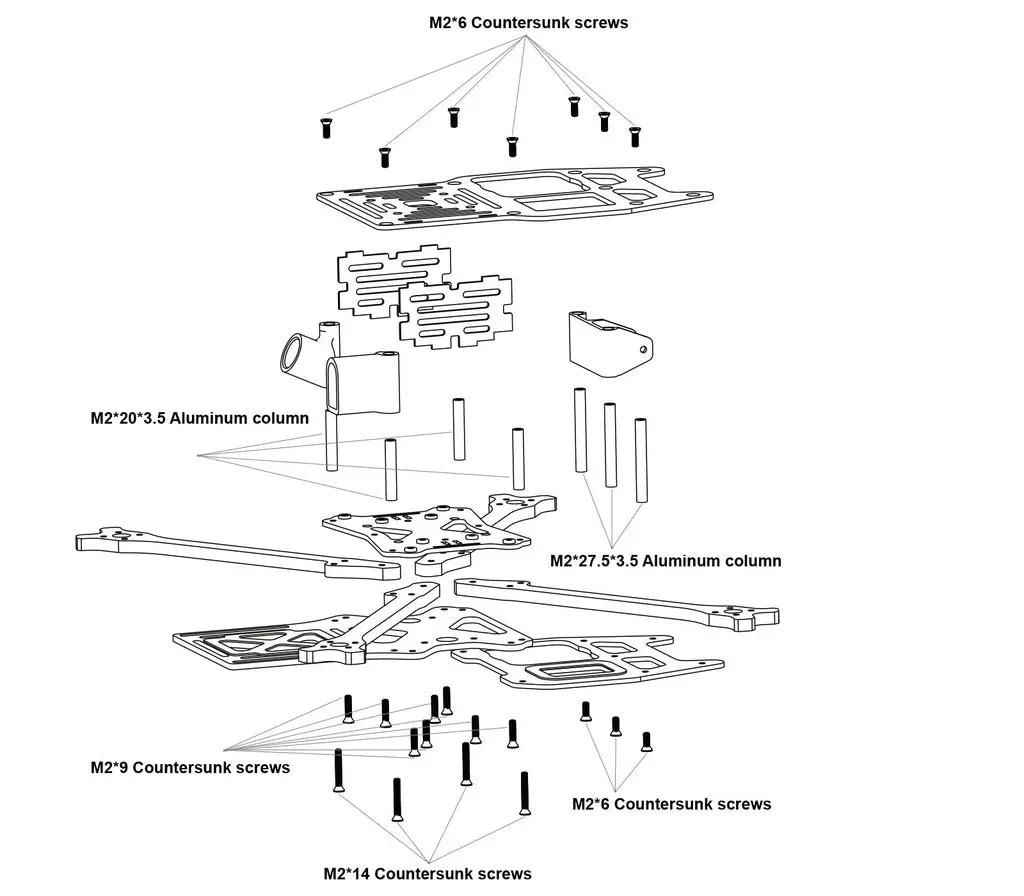 M2*6 Countersunk screws

M2*20*3.5 Aluminum column

M2*27.5*3.5 Aluminum column

M2*9 Countersunk screws

M2*6 Countersunk screws

M2*14 Countersunk screws