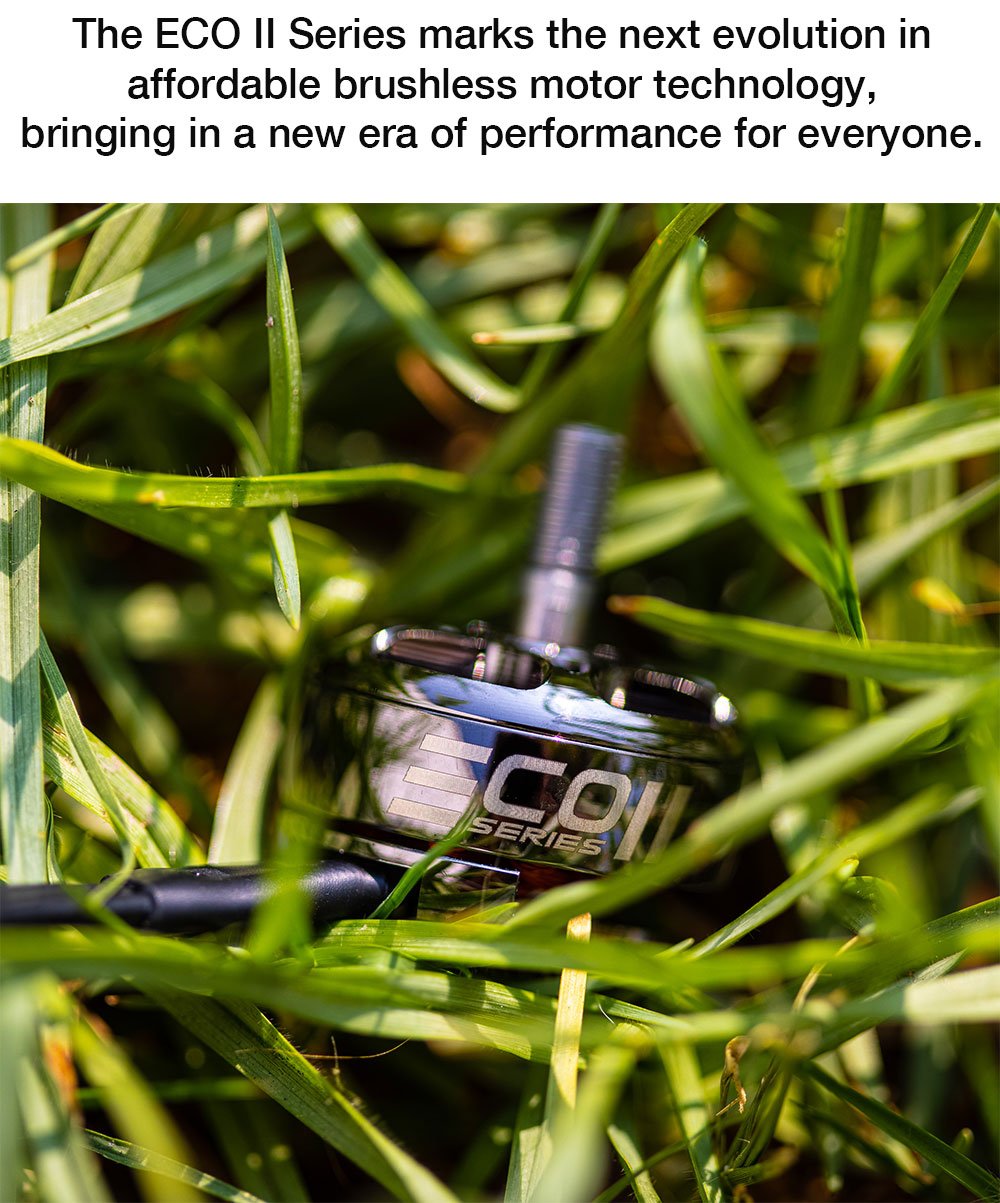 The ECO II Series marks the next evolution in affordable brushless motor technology, bringing in a new era of performance for everyone.

ECO II
SERIES