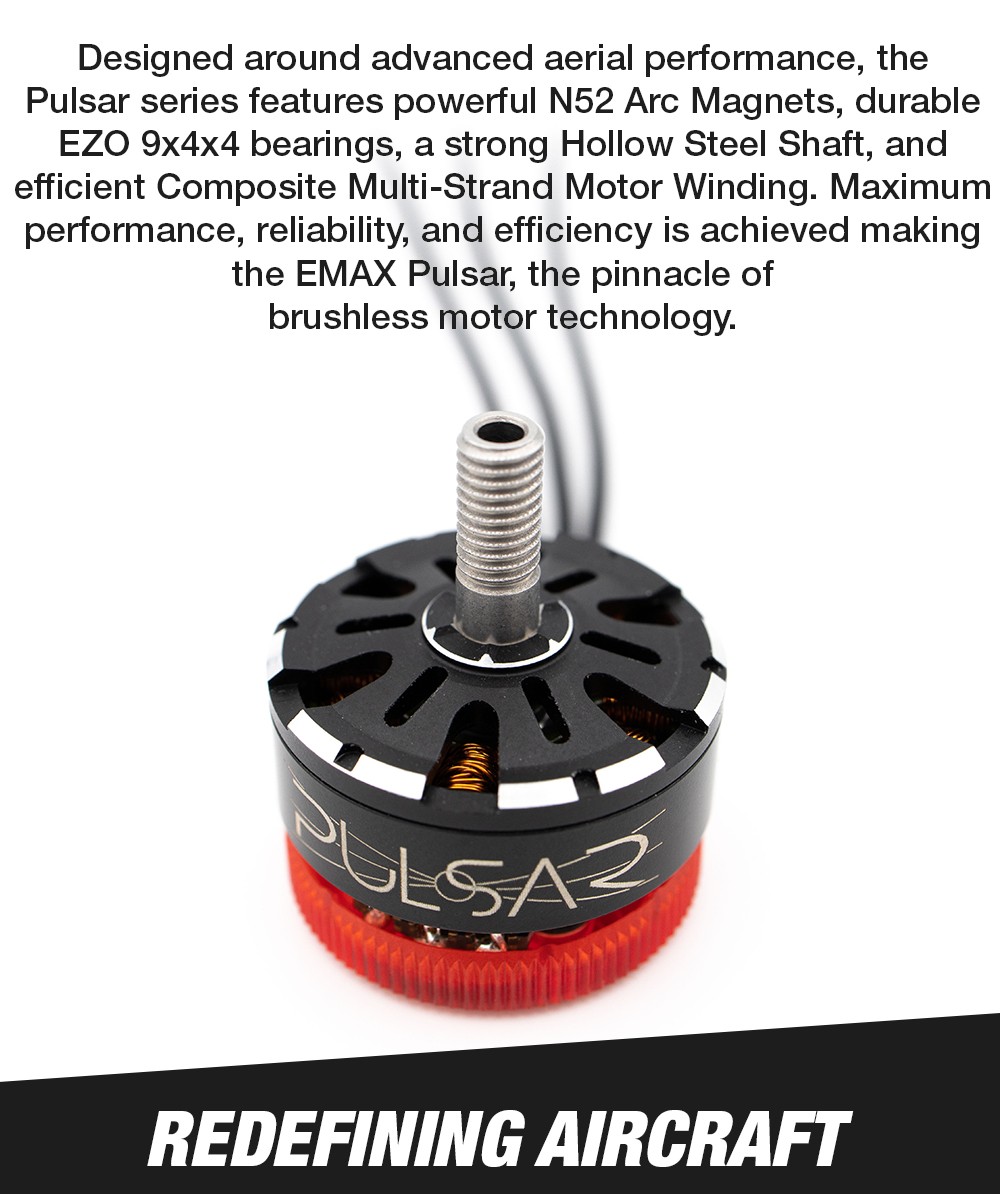 Designed around advanced aerial performance, the Pulsar series features powerful N52 Arc Magnets, durable EZO 9x4x4 bearings, a strong Hollow Steel Shaft, and efficient Composite Multi-Strand Motor Winding. Maximum performance, reliability, and efficiency is achieved making the EMAX Pulsar, the pinnacle of brushless motor technology.

PULSAR

REDEFINING AIRCRAFT