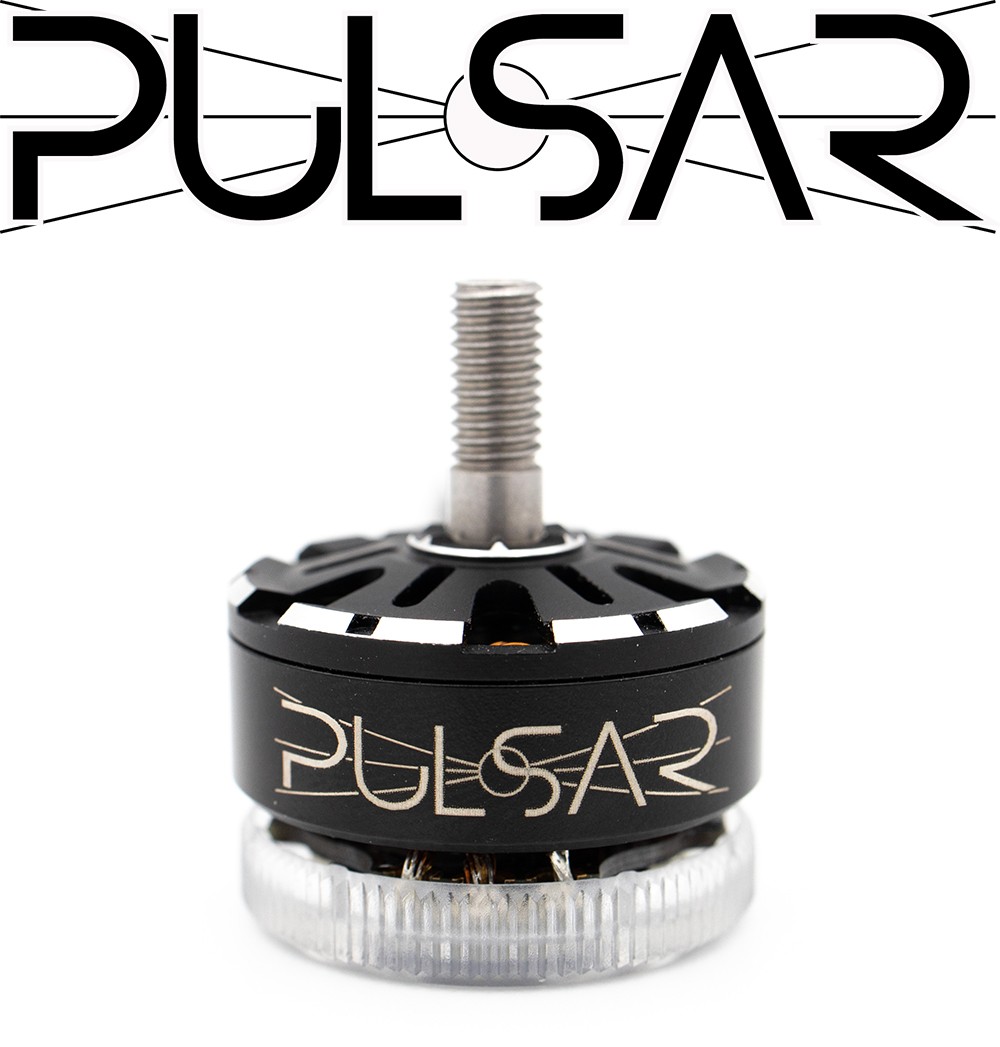 PULSAR

PULSAR