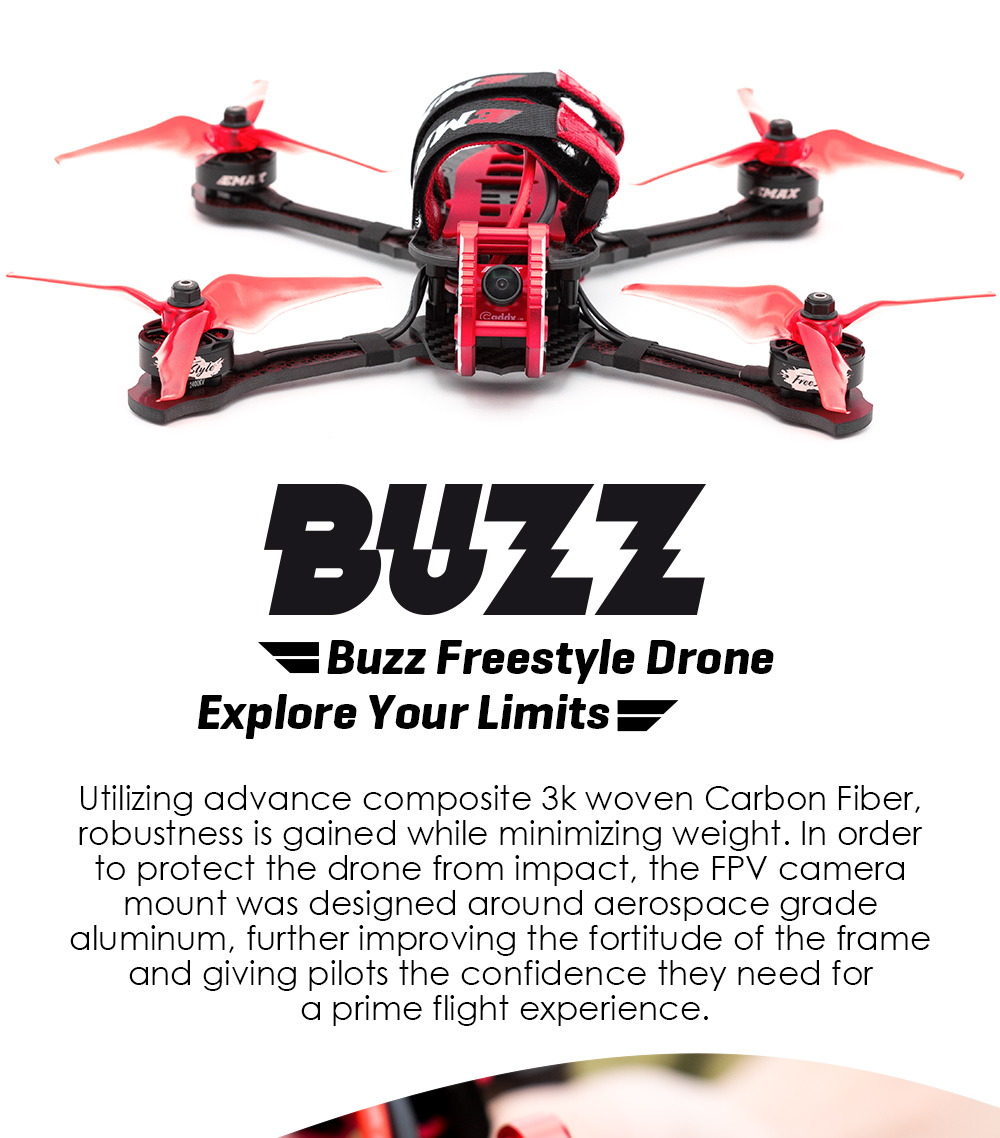 EMAX

EMAX

Caddx

BUZZ

Buzz Freestyle Drone

Explore Your Limits

Utilizing advance composite 3k woven Carbon Fiber, robustness is gained while minimizing weight. In order to protect the drone from impact, the FPV camera mount was designed around aerospace grade aluminum, further improving the fortitude of the frame and giving pilots the confidence they need for a prime flight experience.