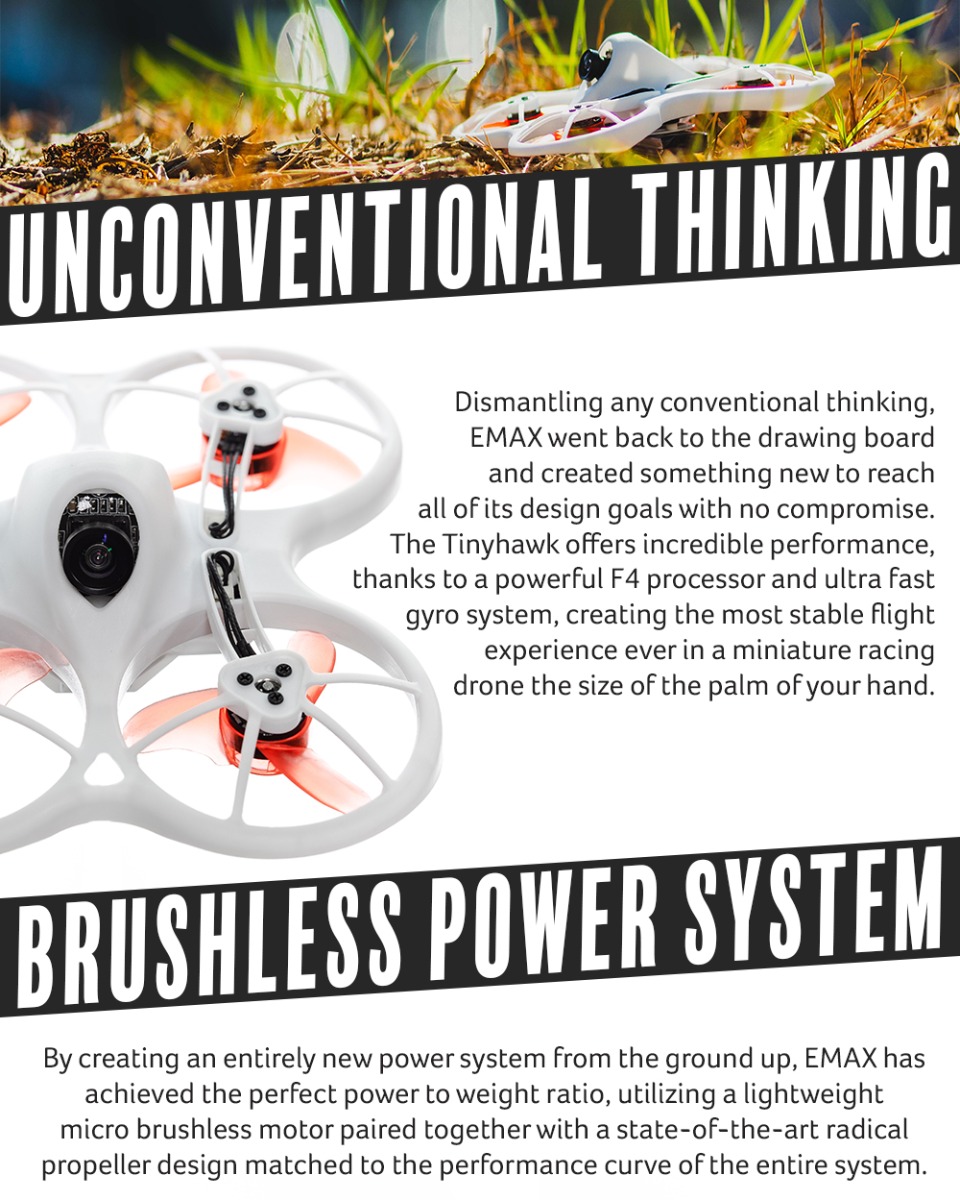 UNCONVENTIONAL THINKING

Dismantling any conventional thinking, EMAX went back to the drawing board and created something new to reach all of its design goals with no compromise. The Tinyhawk offers incredible performance, thanks to a powerful F4 processor and ultra fast gyro system, creating the most stable flight experience ever in a miniature racing drone the size of the palm of your hand.

BRUSHLESS POWER SYSTEM

By creating an entirely new power system from the ground up, EMAX has achieved the perfect power to weight ratio, utilizing a lightweight micro brushless motor paired together with a state-of-the-art radical propeller design matched to the performance curve of the entire system.