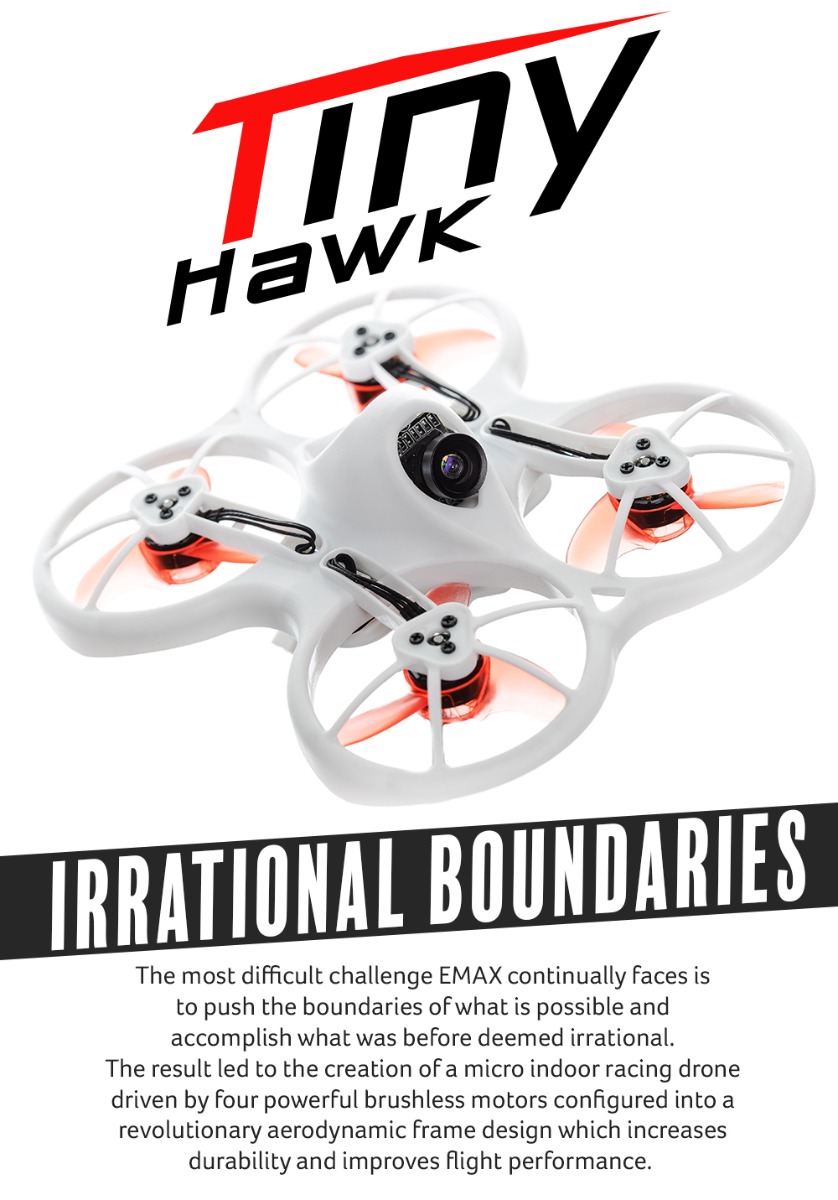 Tiny Hawk

IRRATIONAL BOUNDARIES

The most difficult challenge EMAX continually faces is to push the boundaries of what is possible and accomplish what was before deemed irrational.
The result led to the creation of a micro indoor racing drone driven by four powerful brushless motors configured into a revolutionary aerodynamic frame design which increases durability and improves flight performance.